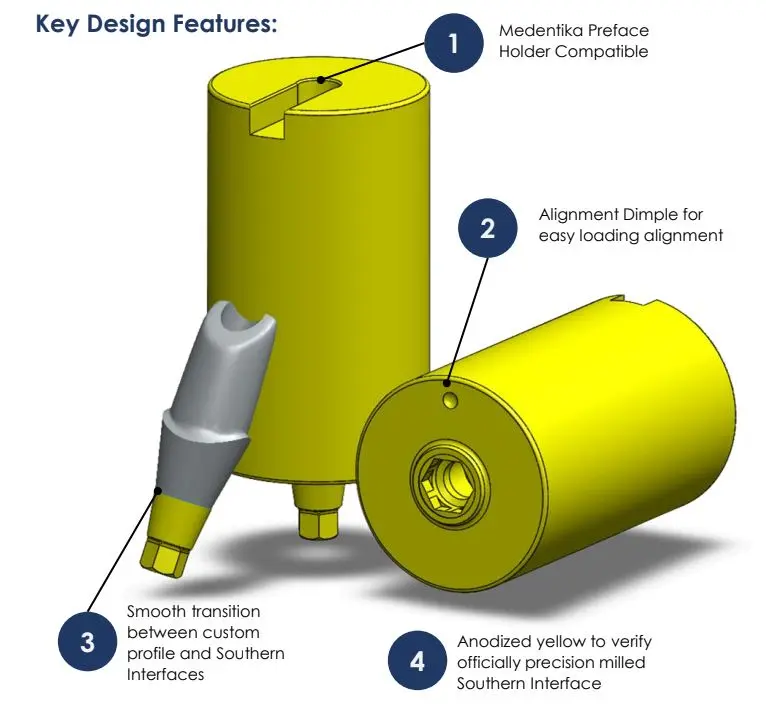 Key Design Features:

1
Medentika Preface Holder Compatible

2
Alignment Dimple for easy loading alignment

3
Smooth transition between custom profile and Southern Interfaces

4
Anodized yellow to verify officially precision milled Southern Interface